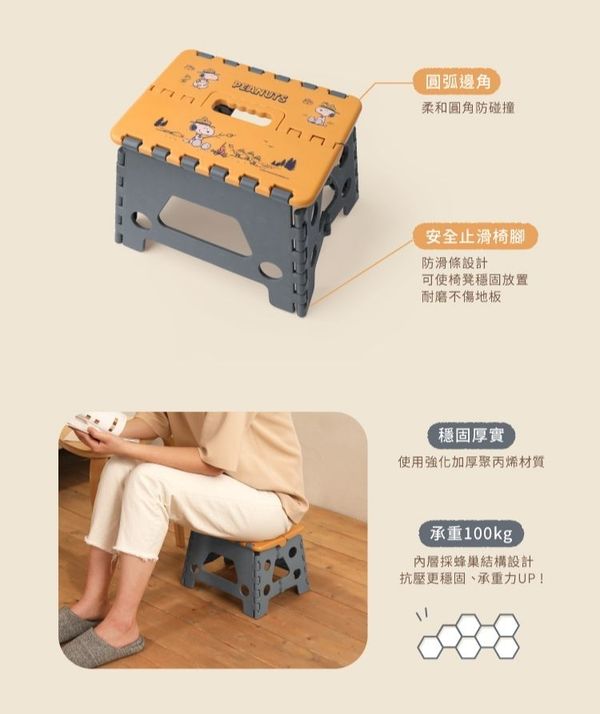 PEANUTS

圓弧邊角
柔和圓角防碰撞

安全止滑椅腳
防滑條設計
可使椅凳穩固放置
耐磨不傷地板

穩固厚實
使用強化加厚聚丙烯材質

承重100kg
內層採蜂巢結構設計
抗壓更穩固、承重力UP！