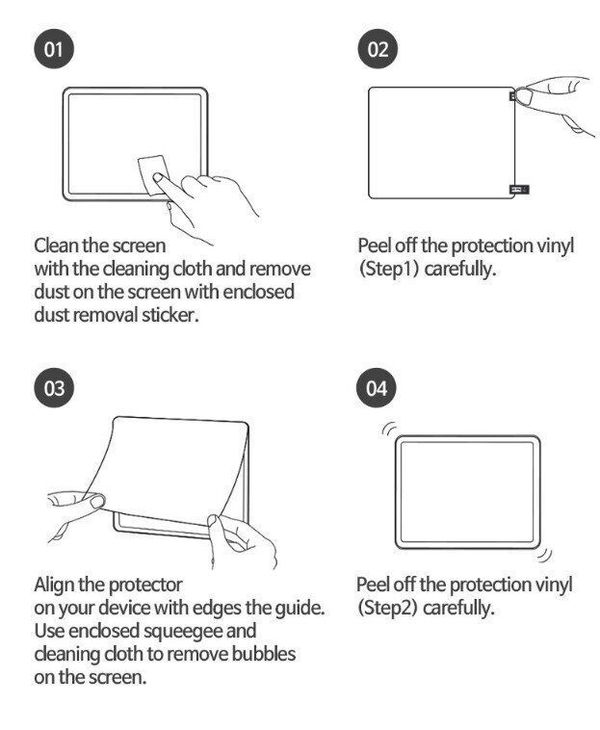 01

Clean the screen
with the cleaning cloth and remove dust on the screen with enclosed dust removal sticker.

02

Peel off the protection vinyl (Step1) carefully.

03

Align the protector
on your device with edges the guide. Use enclosed squeegee and cleaning cloth to remove bubbles on the screen.

04

Peel off the protection vinyl (Step2) carefully.